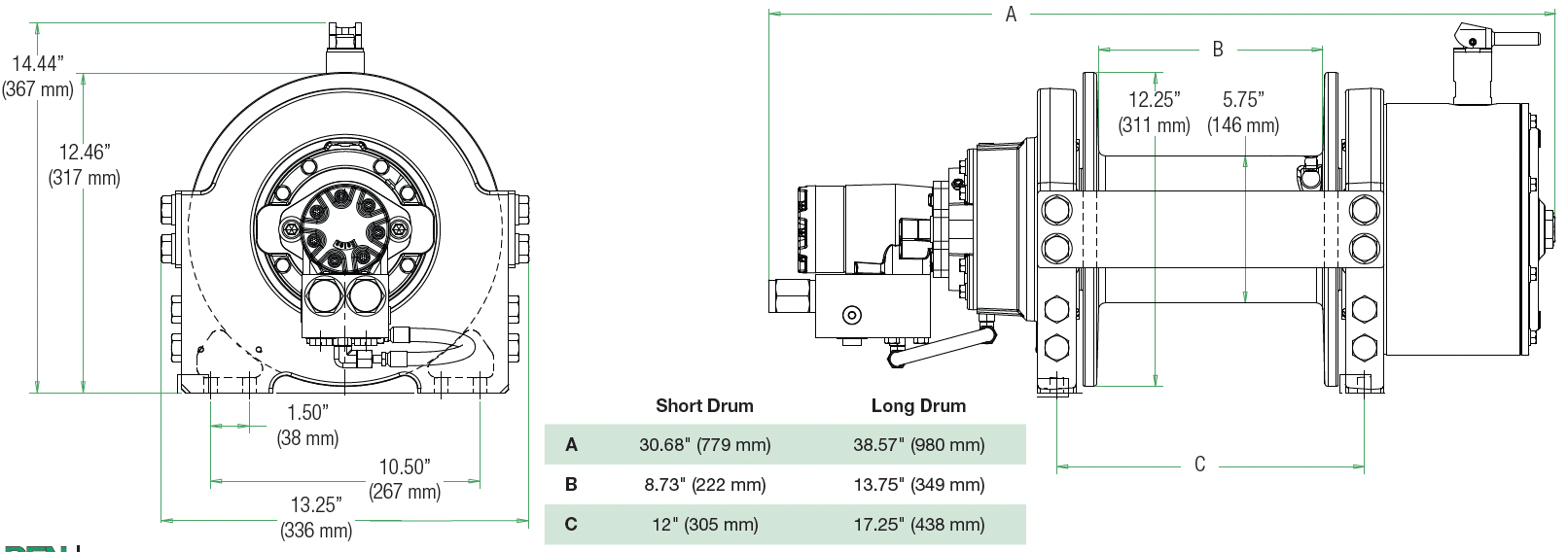 14.44"
(367 mm)

12.46"
(317 mm)

1.50"
(38 mm)

10.50"
(267 mm)

13.25"
(336 mm)

A

B

12.25"
(311 mm)

5.75"
(146 mm)

C

| | Short Drum | Long Drum |
|---|---|---|
| A | 30.68" (779 mm) | 38.57" (980 mm) |
| B | 8.73" (222 mm) | 13.75" (349 mm) |
| C | 12" (305 mm) | 17.25" (438 mm) |